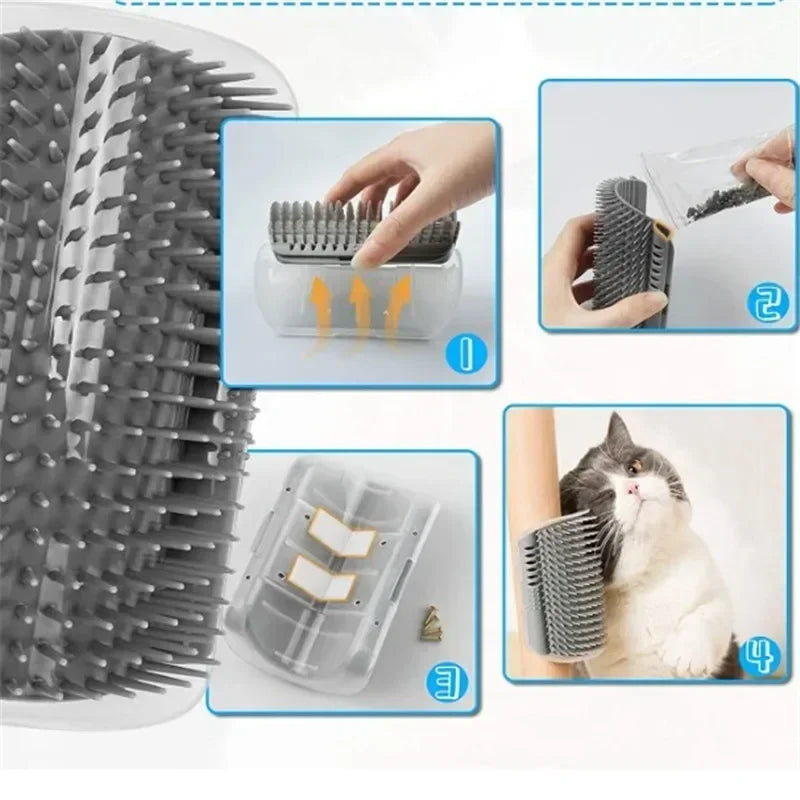 1
2
3
4