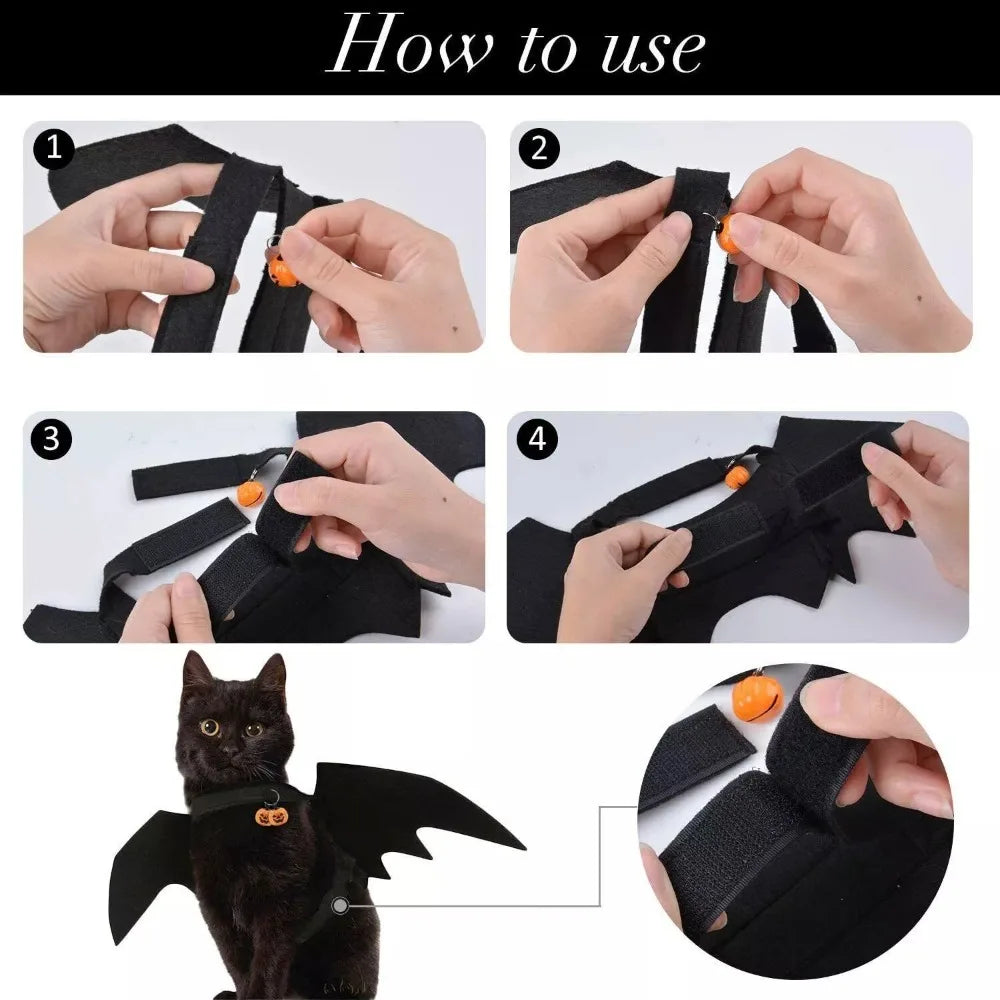 How to use

1

2

3

4