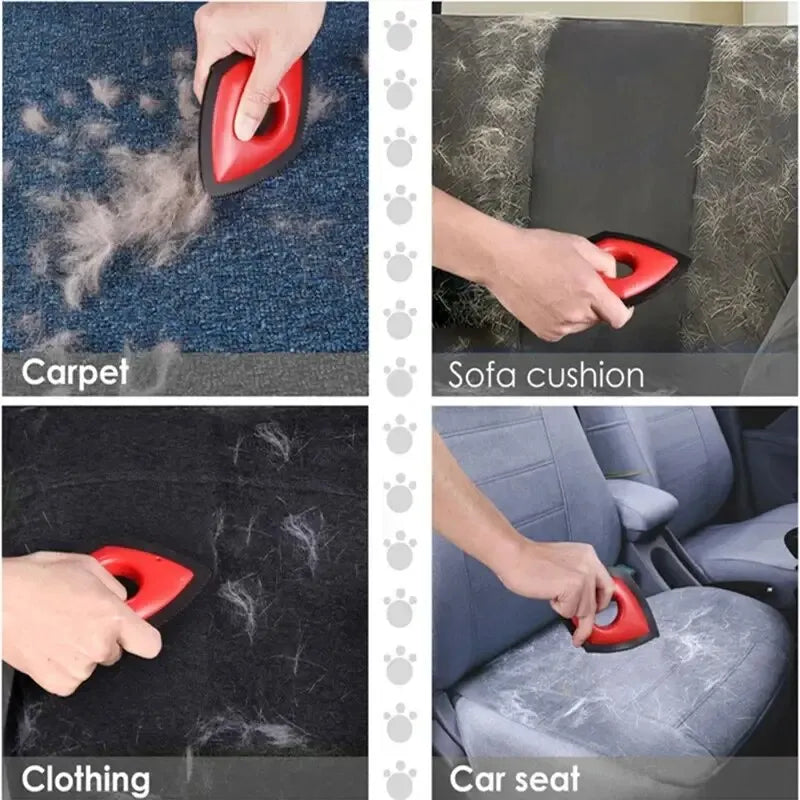 Carpet

Sofa cushion

Clothing

Car seat