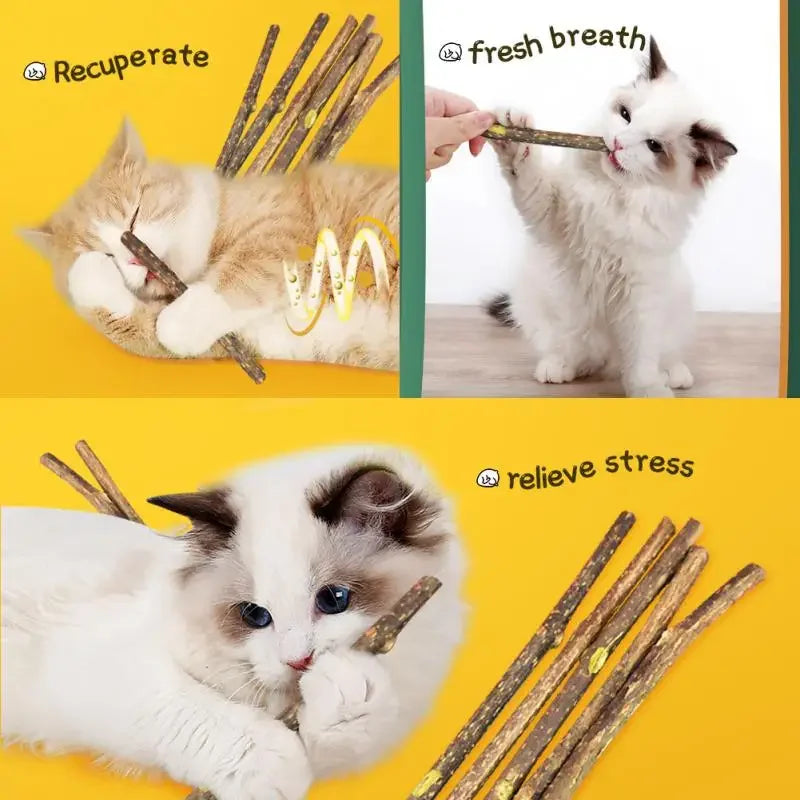 Recuperate

fresh breath

relieve stress