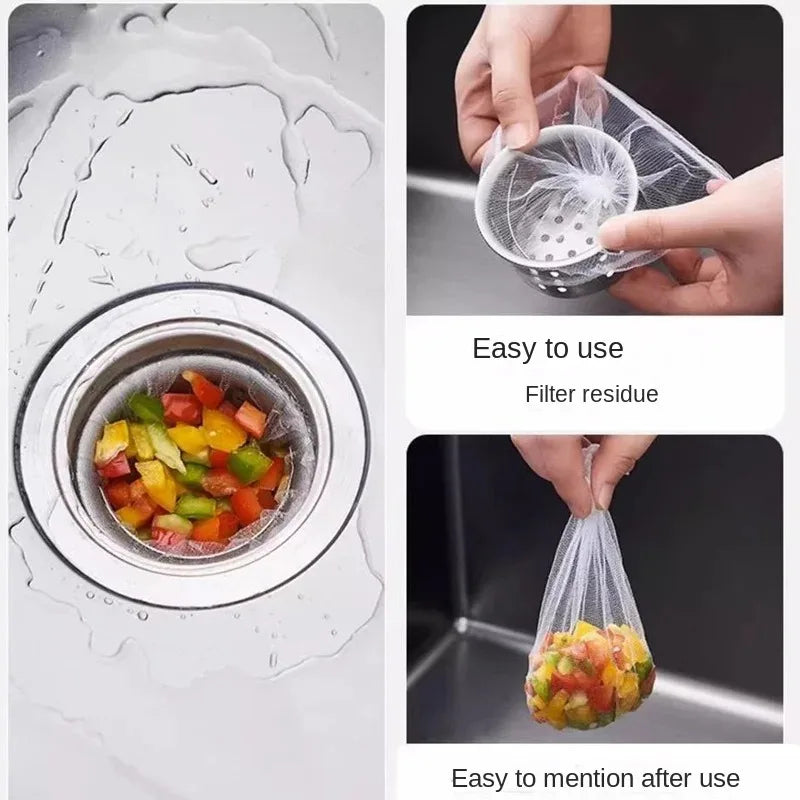 Easy to use

Filter residue

Easy to mention after use